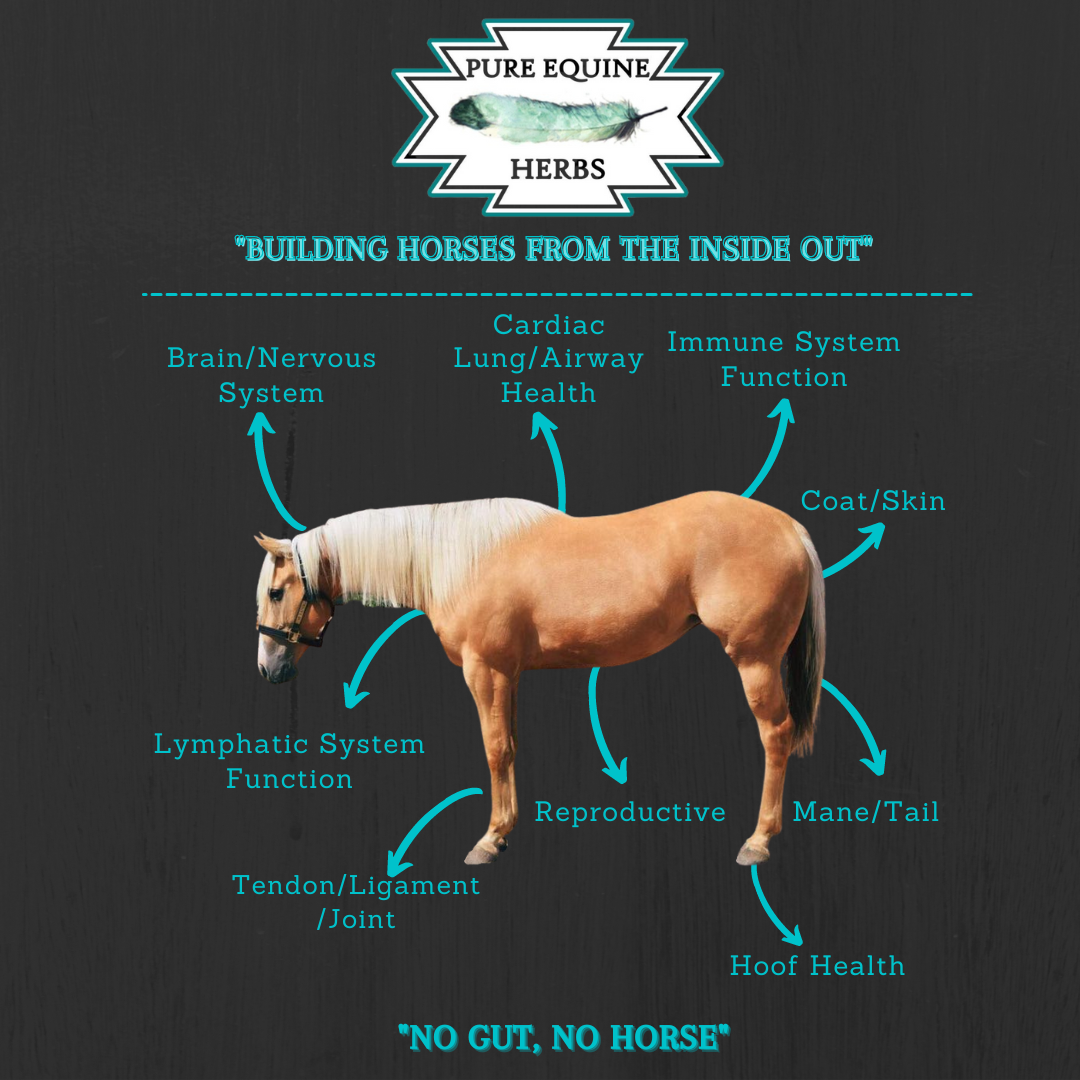 PURE EQUINE
HERBS

"BUILDING HORSES FROM THE INSIDE OUT"

Brain/Nervous System

Cardiac Lung/Airway Health

Immune System Function

Coat/Skin

Lymphatic System Function

Reproductive

Mane/Tail

Tendon/Ligament /Joint

Hoof Health

"NO GUT, NO HORSE"